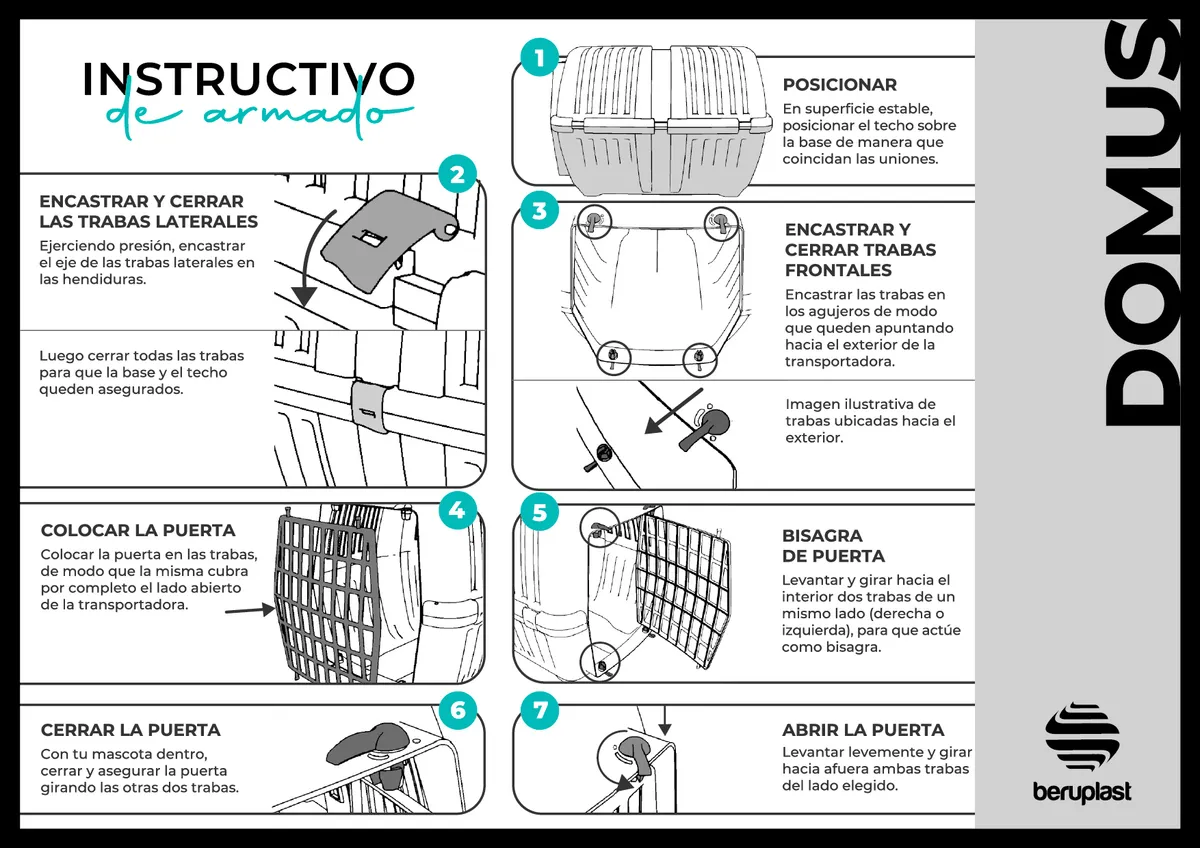 INSTRUCTIVO
de armado

1
POSICIONAR
En superficie estable, posicionar el techo sobre la base de manera que coincidan las uniones.

2
ENCASTRAR Y CERRAR LAS TRABAS LATERALES
Ejerciendo presión, encastrar el eje de las trabas laterales en las hendiduras.

Luego cerrar todas las trabas para que la base y el techo queden asegurados.

3
ENCASTRAR Y CERRAR TRABAS FRONTALES
Encastrar las trabas en los agujeros de modo que queden apuntando hacia el exterior de la transportadora.

Imagen ilustrativa de trabas ubicadas hacia el exterior.

4
COLOCAR LA PUERTA
Colocar la puerta en las trabas, de modo que la misma cubra por completo el lado abierto de la transportadora.

5
BISAGRA DE PUERTA
Levantar y girar hacia el interior dos trabas de un mismo lado (derecha o izquierda), para que actúe como bisagra.

6
CERRAR LA PUERTA
Con tu mascota dentro, cerrar y asegurar la puerta girando las otras dos trabas.

7
ABRIR LA PUERTA
Levantar levemente y girar hacia afuera ambas trabas del lado elegido.

DOMUS

beruplast